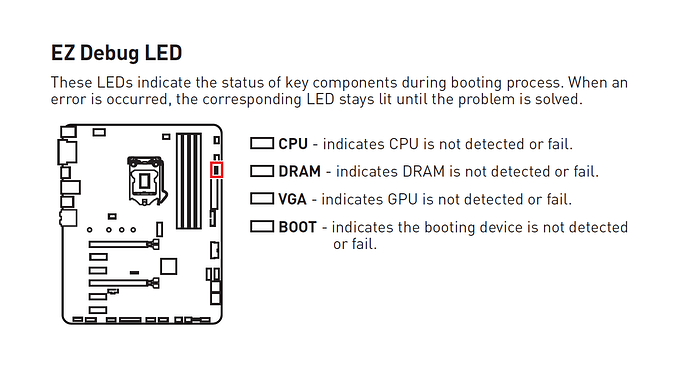 EZ Debug LED

These LEDs indicate the status of key components during booting process. When an error is occurred, the corresponding LED stays lit until the problem is solved.

CPU - indicates CPU is not detected or fail.

DRAM - indicates DRAM is not detected or fail.

VGA - indicates GPU is not detected or fail.

BOOT - indicates the booting device is not detected or fail.